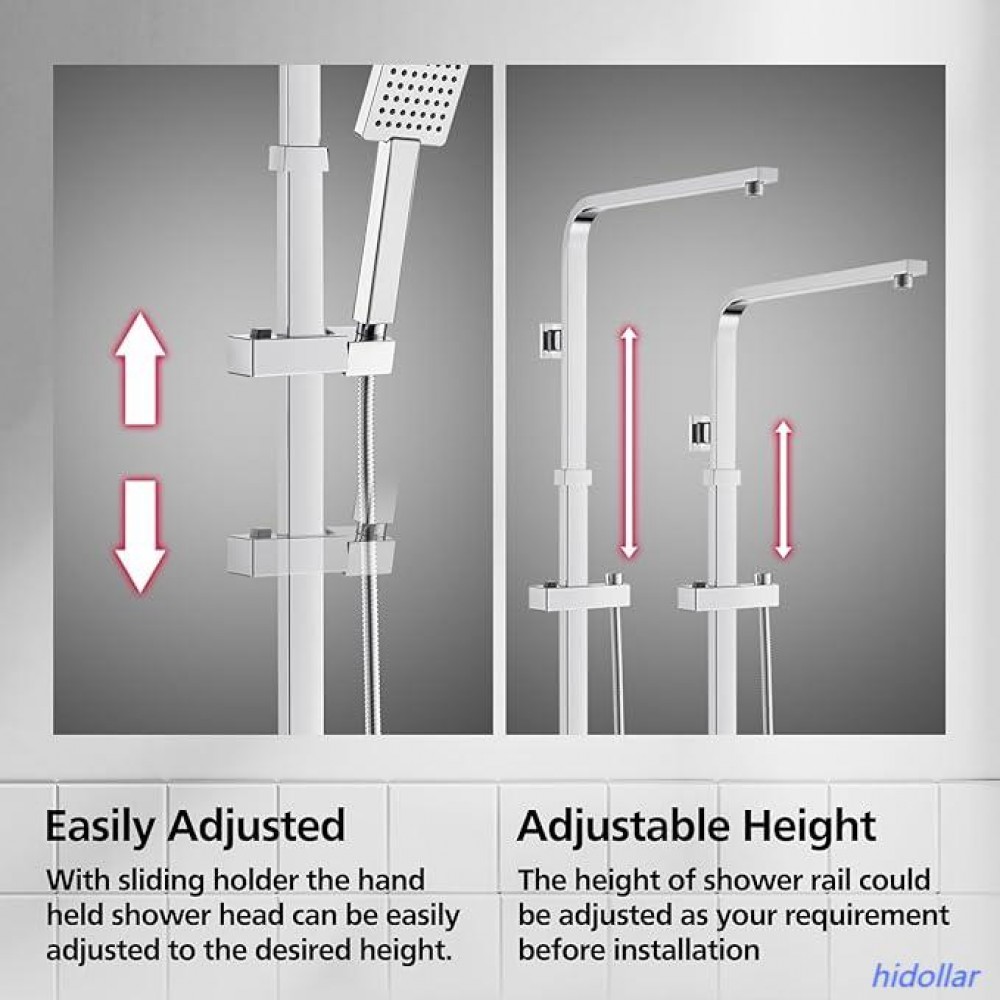 Easily Adjusted

With sliding holder the hand held shower head can be easily adjusted to the desired height.

Adjustable Height

The height of shower rail could be adjusted as your requirement before installation

hidollar